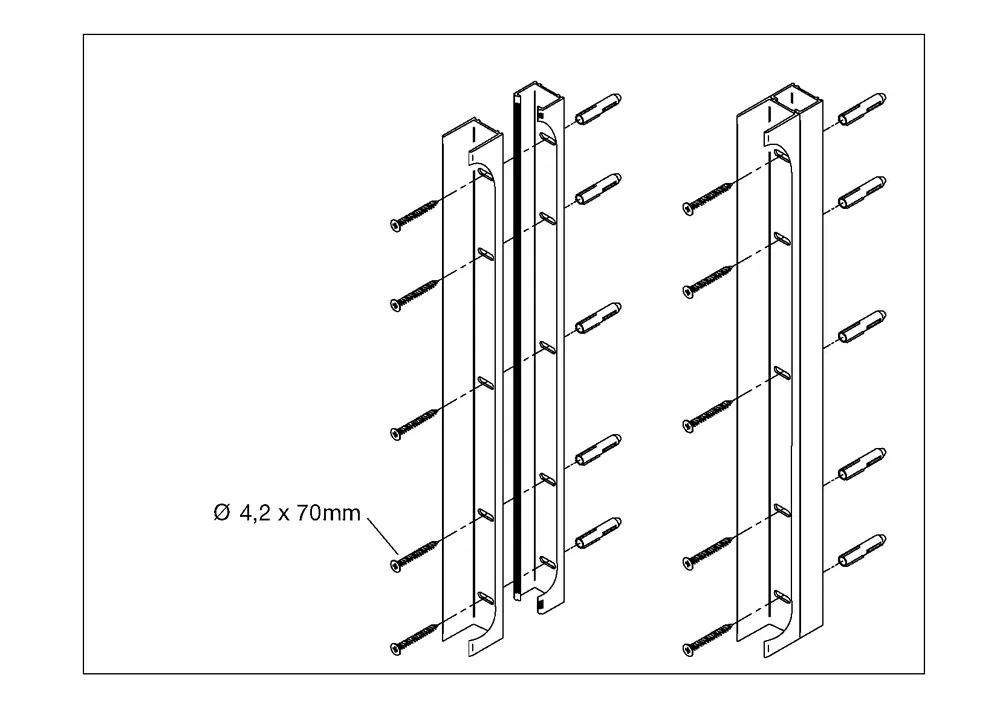 Ø 4,2 x 70mm