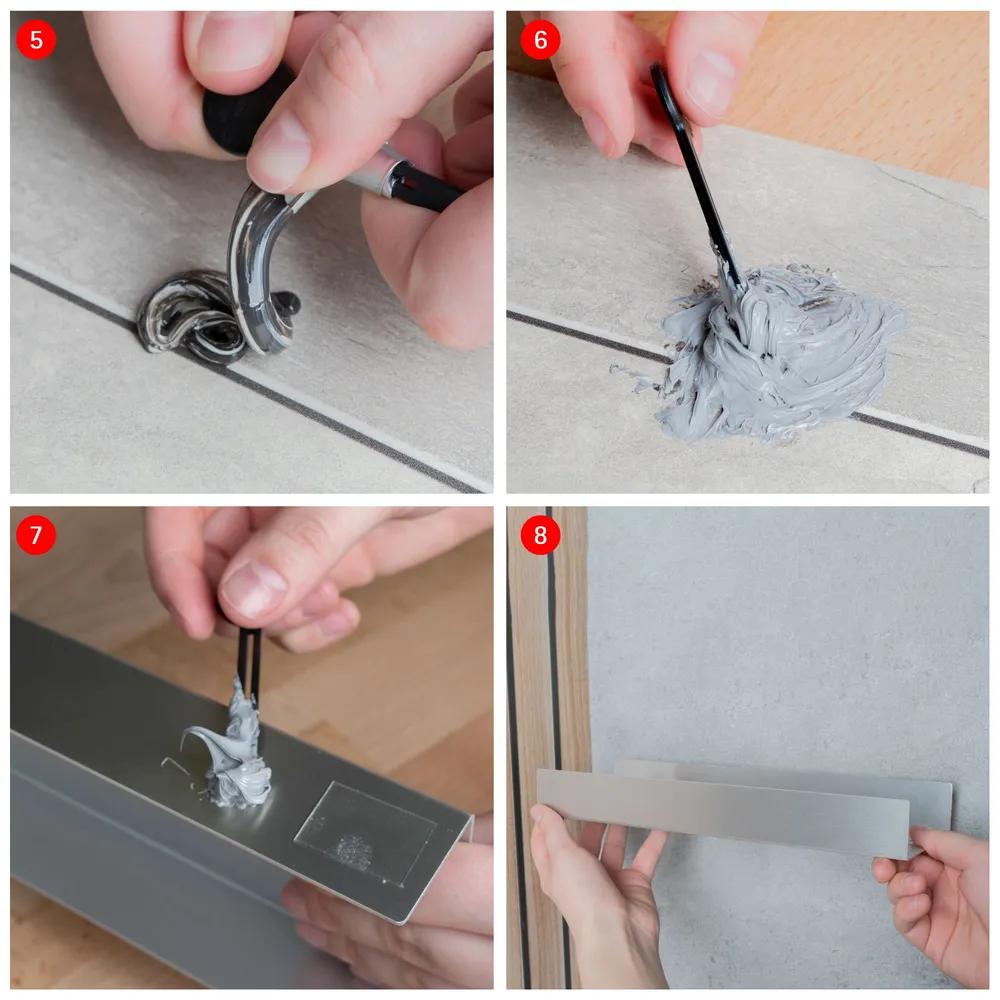 5

6

7

8